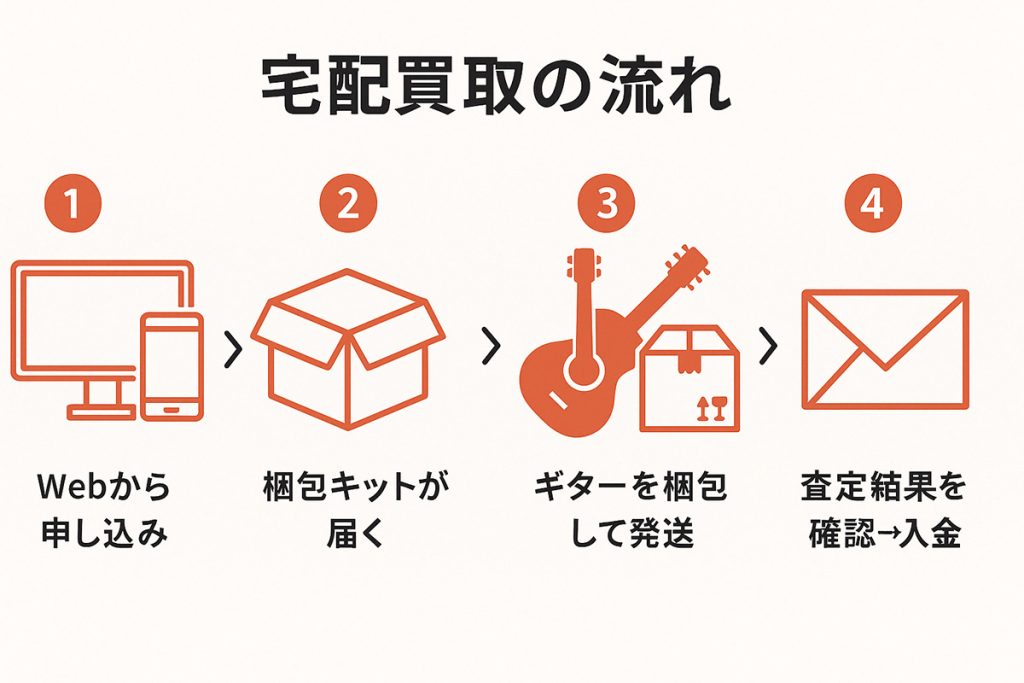 宅配買取の流れ

1
Webから申し込み

2
梱包キットが届く

3
ギターを梱包して発送

4
査定結果を確認→入金